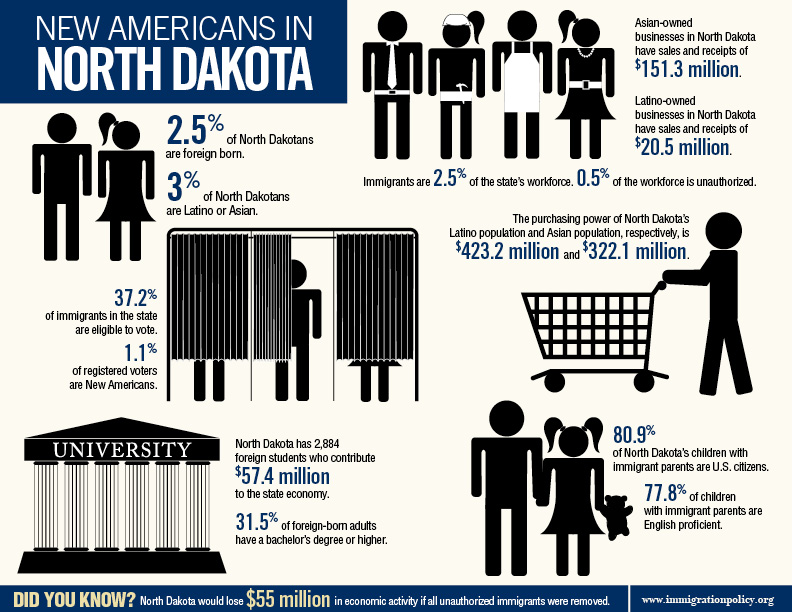 NEW AMERICANS IN NORTH DAKOTA

2.5% of North Dakotans are foreign born.

3% of North Dakotans are Latino or Asian.

Asian-owned businesses in North Dakota have sales and receipts of $151.3 million.

Latino-owned businesses in North Dakota have sales and receipts of $20.5 million.

Immigrants are 2.5% of the state's workforce. 0.5% of the workforce is unauthorized.

The purchasing power of North Dakota's Latino population and Asian population, respectively, is $423.2 million and $322.1 million.

37.2% of immigrants in the state are eligible to vote.

1.1% of registered voters are New Americans.

UNIVERSITY

North Dakota has 2,884 foreign students who contribute $57.4 million to the state economy.

31.5% of foreign-born adults have a bachelor's degree or higher.

80.9% of North Dakota's children with immigrant parents are U.S. citizens.

77.8% of children with immigrant parents are English proficient.

DID YOU KNOW? North Dakota would lose $55 million in economic activity if all unauthorized immigrants were removed.

www.immigrationpolicy.org